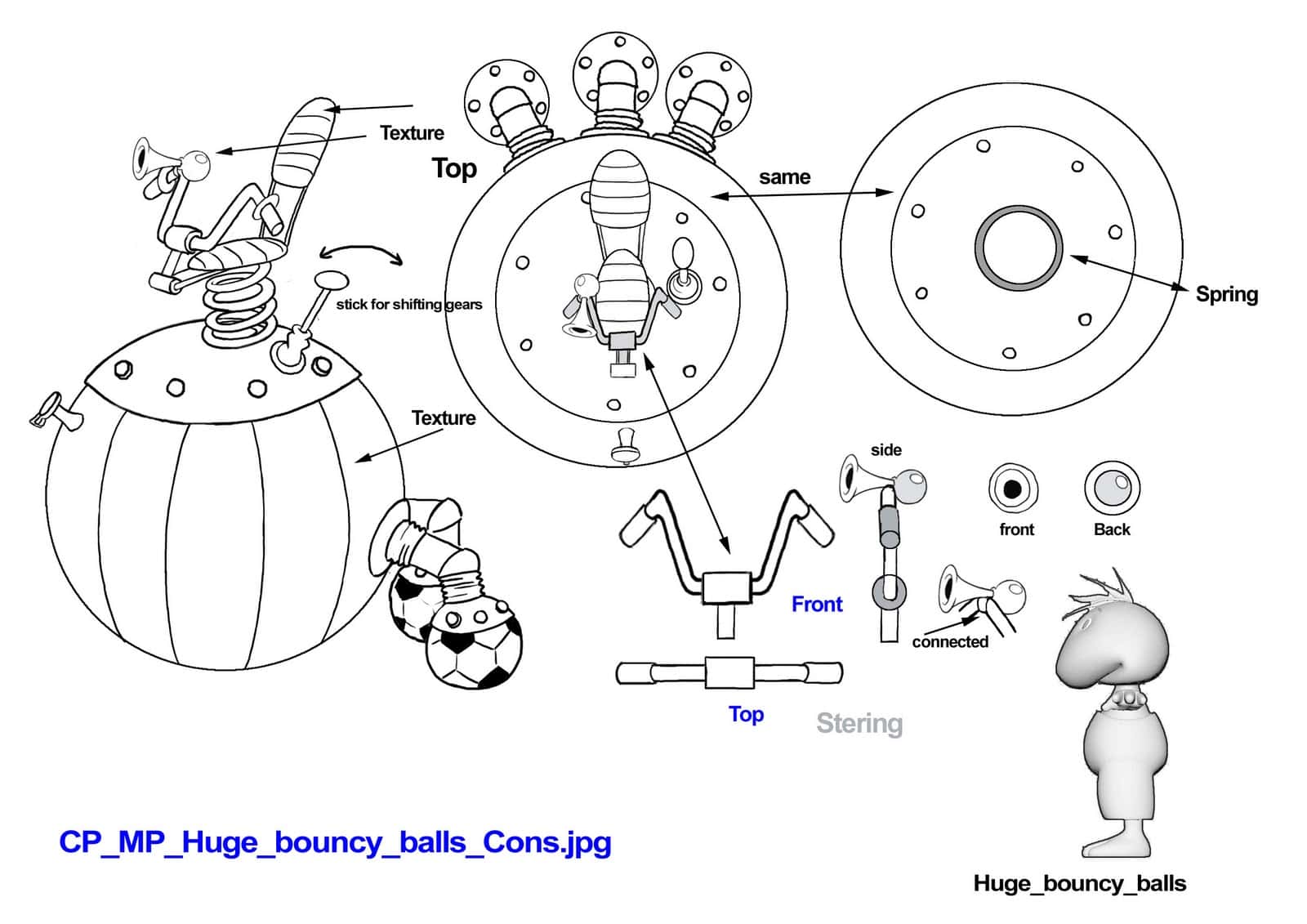 Texture

Top

same

Spring

stick for shifting gears

Texture

side

front

Back

Front

connected

Top

Stering

CP_MP_Huge_bouncy_balls_Cons.jpg

Huge_bouncy_balls